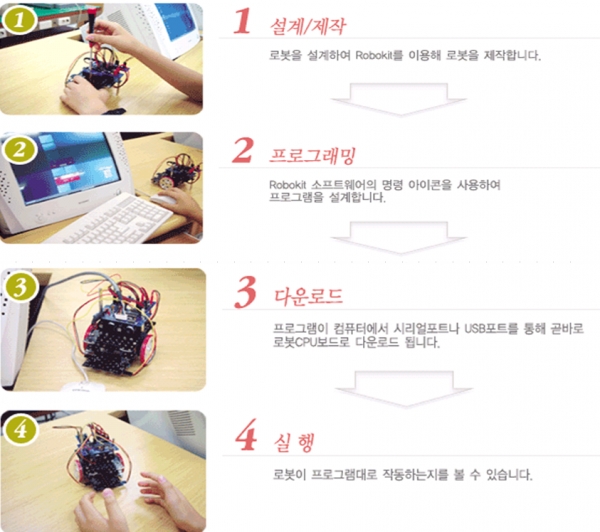 1

1 설계/제작

로봇을 설계하여 Robokit를 이용해 로봇을 제작합니다.

2

2 프로그래밍

Robokit 소프트웨어의 명령 아이콘을 사용하여 프로그램을 설계합니다.

3

3 다운로드

프로그램이 컴퓨터에서 시리얼포트나 USB포트를 통해 곧바로 로봇CPU보드로 다운로드 됩니다.

4

4 실 행

로봇이 프로그램대로 작동하는지를 볼 수 있습니다.