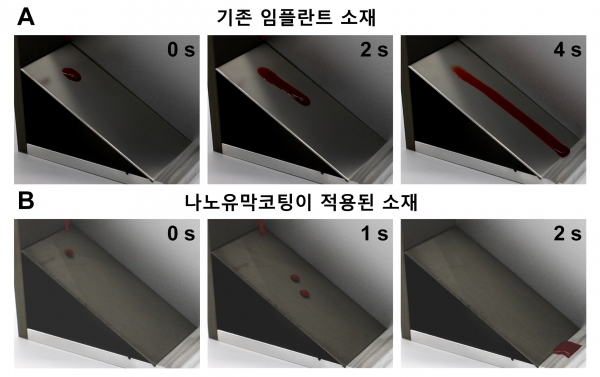 A
기존 임플란트 소재

0 s

2 s

4 s

B
나노유막코팅이 적용된 소재

0 s

1 s

2 s