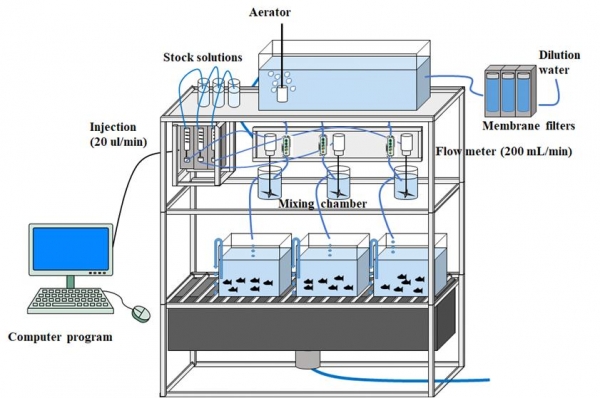 Aerator

Stock solutions

Dilution water

Membrane filters

Injection (20 ul/min)

Flow meter (200 mL/min)

Mixing chamber

Computer program