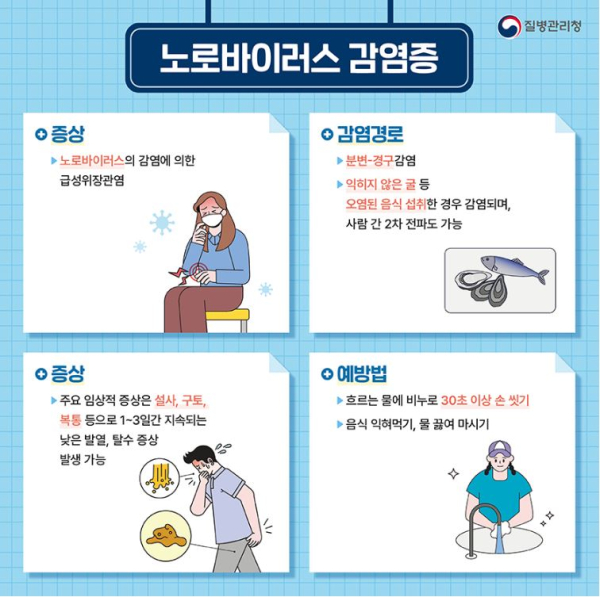 질병관리청

노로바이러스 감염증

증상

노로바이러스의 감염에 의한 급성위장관염

감염경로

분변-경구감염

익히지 않은 굴 등 오염된 음식 섭취한 경우 감염되며, 사람 간 2차 전파도 가능

증상

주요 임상적 증상은 설사, 구토, 복통 등으로 1~3일간 지속되는 낮은 발열, 탈수 증상 발생 가능

예방법

흐르는 물에 비누로 30초 이상 손 씻기

음식 익혀먹기, 물 끓여 마시기